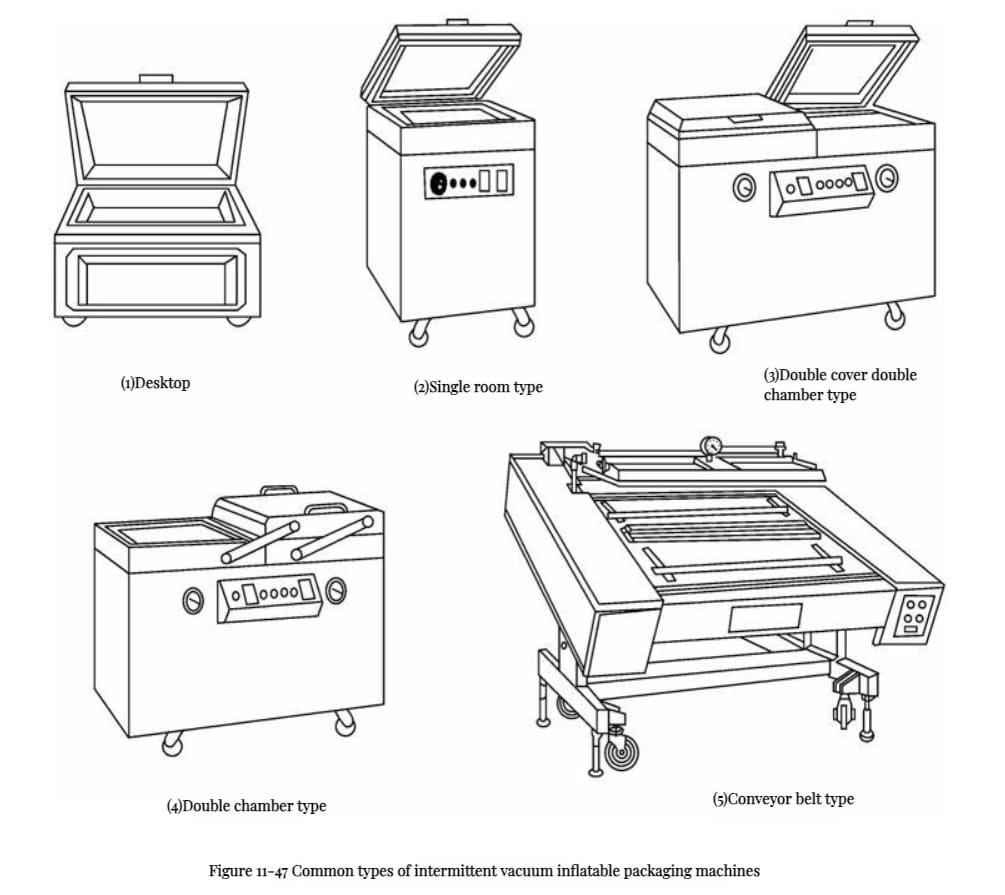 (1)Desktop

(2)Single room type

(3)Double cover double chamber type

(4)Double chamber type

(5)Conveyor belt type

Figure 11-47 Common types of intermittent vacuum inflatable packaging machines