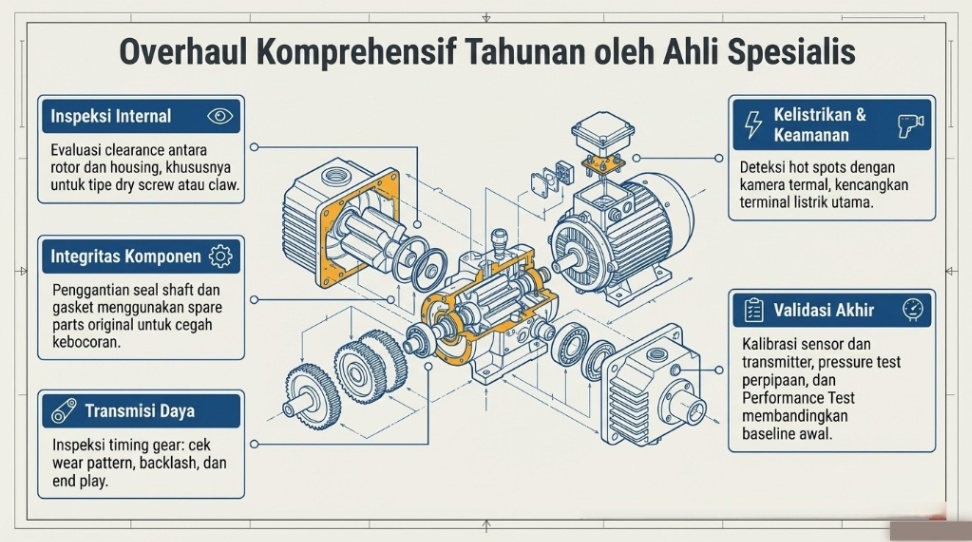 Overhaul Komprehensif Tahunan oleh Ahli Spesialis

Inspeksi Internal

Evaluasi clearance antara rotor dan housing, khususnya untuk tipe dry screw atau claw.

Integritas Komponen

Penggantian seal shaft dan gasket menggunakan spare parts original untuk cegah kebocoran.

Transmisi Daya

Inspeksi timing gear: cek wear pattern, backlash, dan end play.

Kelistrikan & Keamanan

Deteksi hot spots dengan kamera termal, kencangkan terminal listrik utama.

Validasi Akhir

Kalibrasi sensor dan transmitter, pressure test perpipaan, dan Performance Test membandingkan baseline awal.